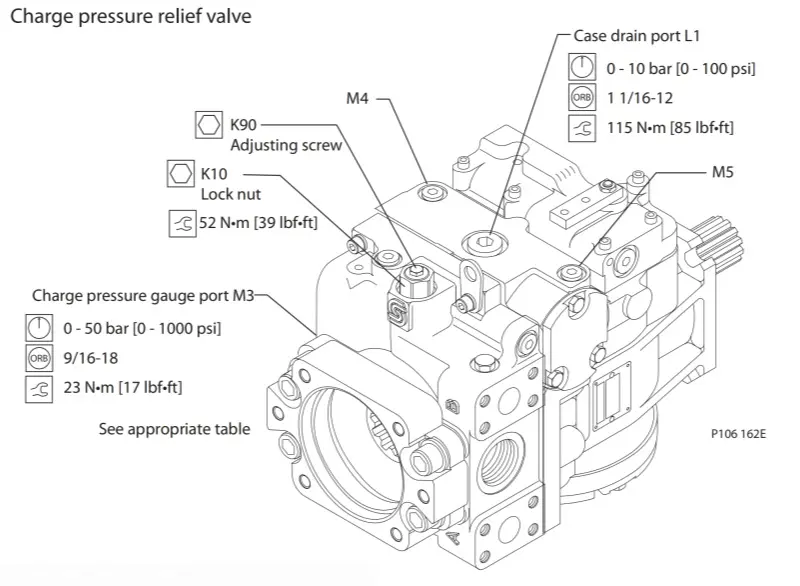 Charge pressure relief valve

Case drain port L1
0 - 10 bar [0 - 100 psi]
ORB 1 1/16-12
115 N•m [85 lbf•ft]

M4

K90
Adjusting screw

K10
Lock nut

52 N•m [39 lbf•ft]

M5

Charge pressure gauge port M3
0 - 50 bar [0 - 1000 psi]
ORB 9/16-18
23 N•m [17 lbf•ft]

See appropriate table

P106 162E